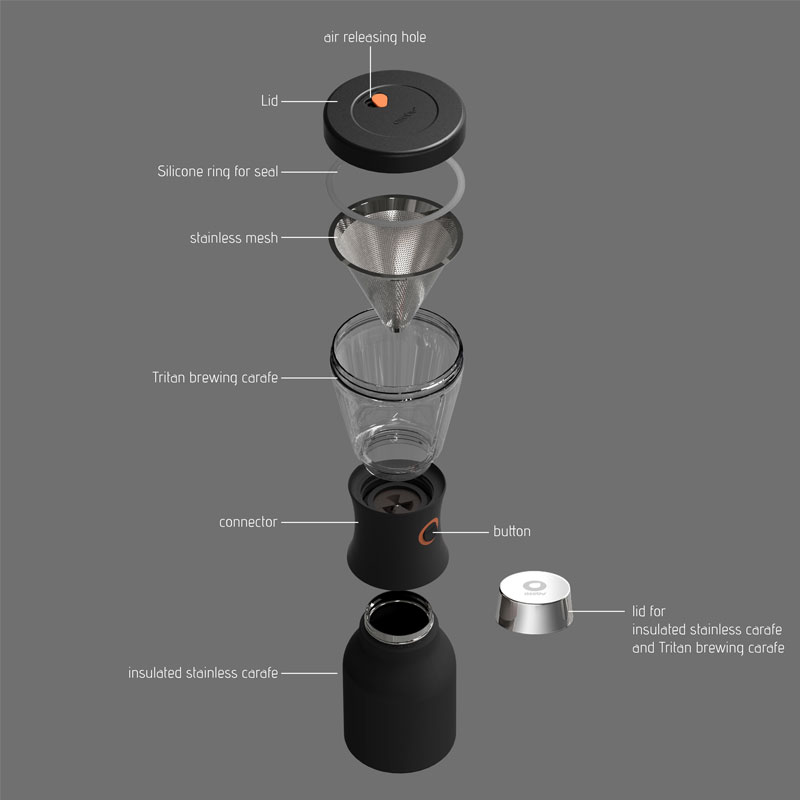 air releasing hole

Lid

Silicone ring for seal

stainless mesh

Tritan brewing carafe

connector

button

lid for
insulated stainless carafe
and Tritan brewing carafe

insulated stainless carafe